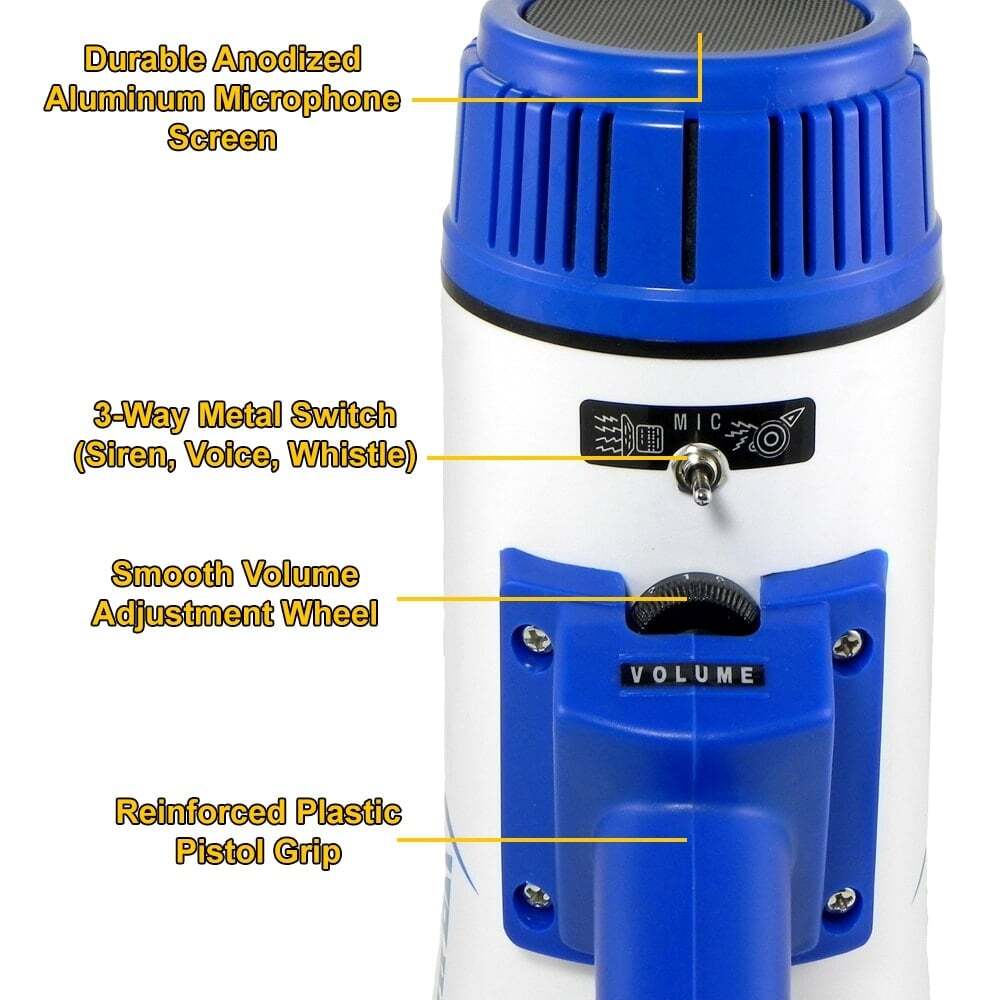 Durable Anodized Aluminum Microphone Screen

3-Way Metal Switch (Siren, Voice, Whistle)

MIC

Smooth Volume Adjustment Wheel

VOLUME

Reinforced Plastic Pistol Grip